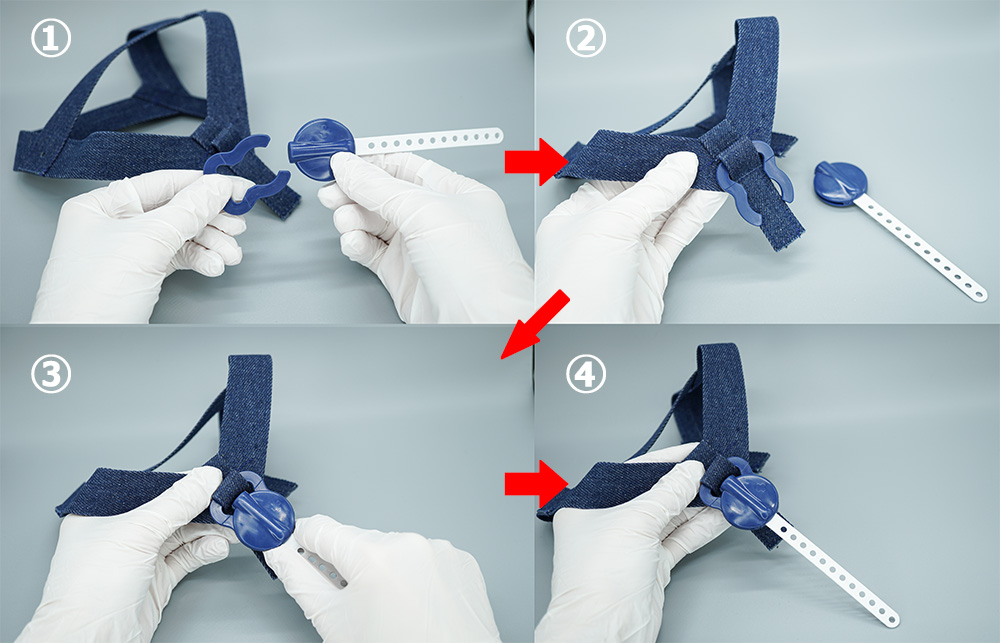 ①
②
③
④