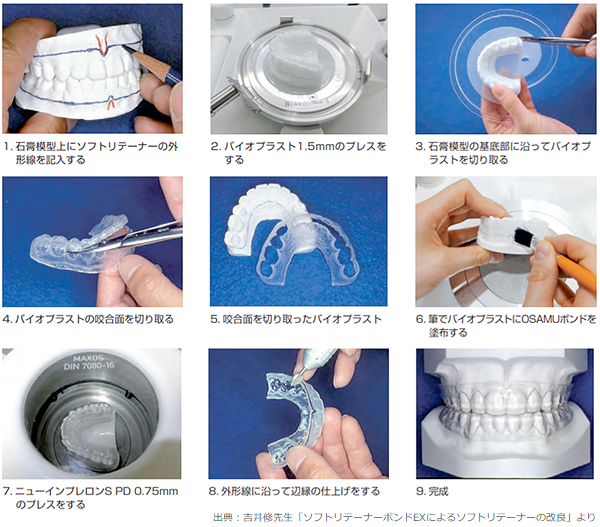 1. 石膏模型上にソフトリテーナーの外形線を記入する

2. バイオプラスト1.5mmのプレスをする

3. 石膏模型の基底部に沿ってバイオプラストを切り取る

4. バイオプラストの咬合面を切り取る

5. 咬合面を切り取ったバイオプラスト

6. 筆でバイオプラストにOSAMUボンドを塗布する

MAXOS
DIN 7080-16

7. ニューインプレロンS PD 0.75mmのプレスをする

8. 外形線に沿って辺縁の仕上げをする

9. 完成

出典：吉井修先生「ソフトリテーナーボンドEXによるソフトリテーナーの改良」より