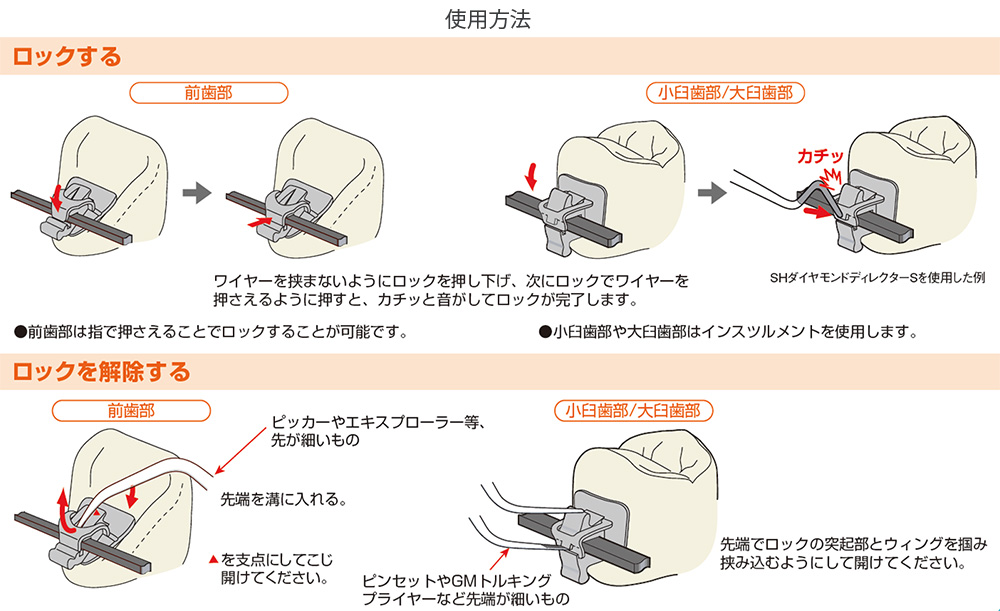 使用方法

ロックする

前歯部

小臼歯部/大臼歯部

カチッ

ワイヤーを挟まないようにロックを押し下げ、次にロックでワイヤーを押さえるように押すと、カチッと音がしてロックが完了します。

SHダイヤモンドディレクターSを使用した例

●前歯部は指で押さえることでロックすることが可能です。

●小臼歯部や大臼歯部はインスツルメントを使用します。

ロックを解除する

前歯部

ピッカーやエキスプローラー等、先が細いもの

先端を溝に入れる。

▲を支点にしてこじ開けてください。

小臼歯部/大臼歯部

ピンセットやGMトルキングプライヤーなど先端が細いもの

先端でロックの突起部とウィングを掴み挟み込むようにして開けてください。